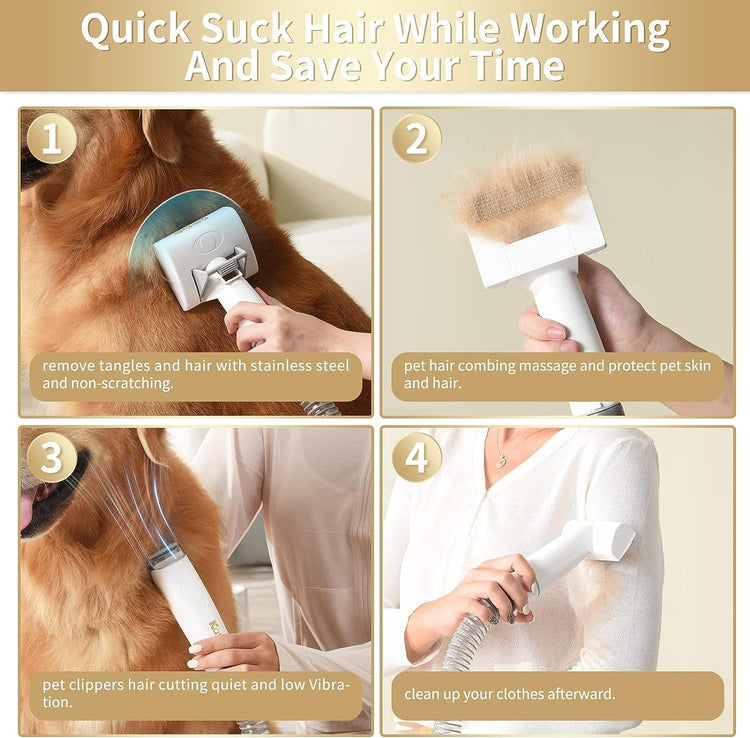 Quick Suck Hair While Working
And Save Your Time

1

remove tangles and hair with stainless steel and non-scratching.

2

pet hair combing massage and protect pet skin and hair.

3

pet clippers hair cutting quiet and low Vibration.

4

clean up your clothes afterward.