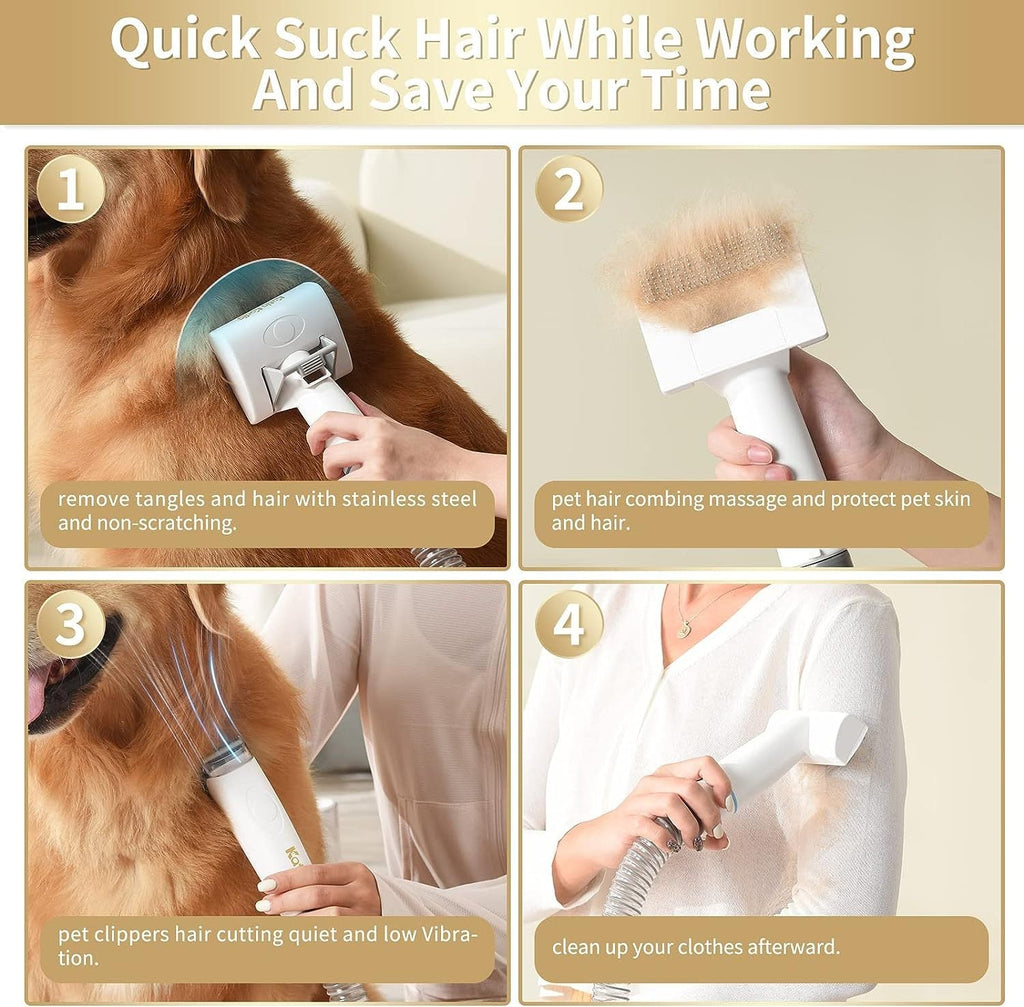 Quick Suck Hair While Working And Save Your Time

1

remove tangles and hair with stainless steel and non-scratching.

2

pet hair combing massage and protect pet skin and hair.

3

pet clippers hair cutting quiet and low Vibration.

4

clean up your clothes afterward.